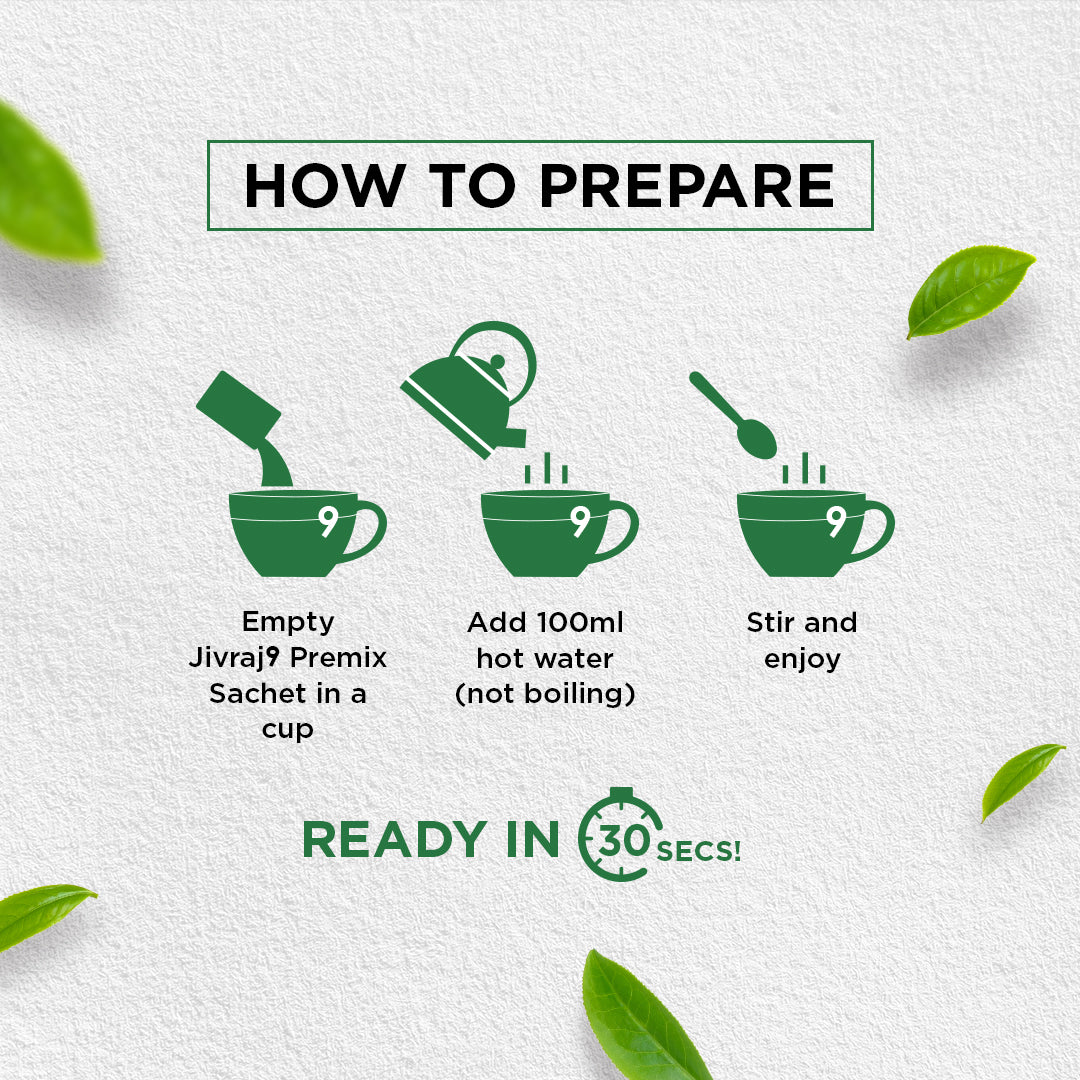 HOW TO PREPARE

9

Empty Jivraj9 Premix Sachet in a cup

9

Add 100ml hot water (not boiling)

9

Stir and enjoy

READY IN 30 SECS!